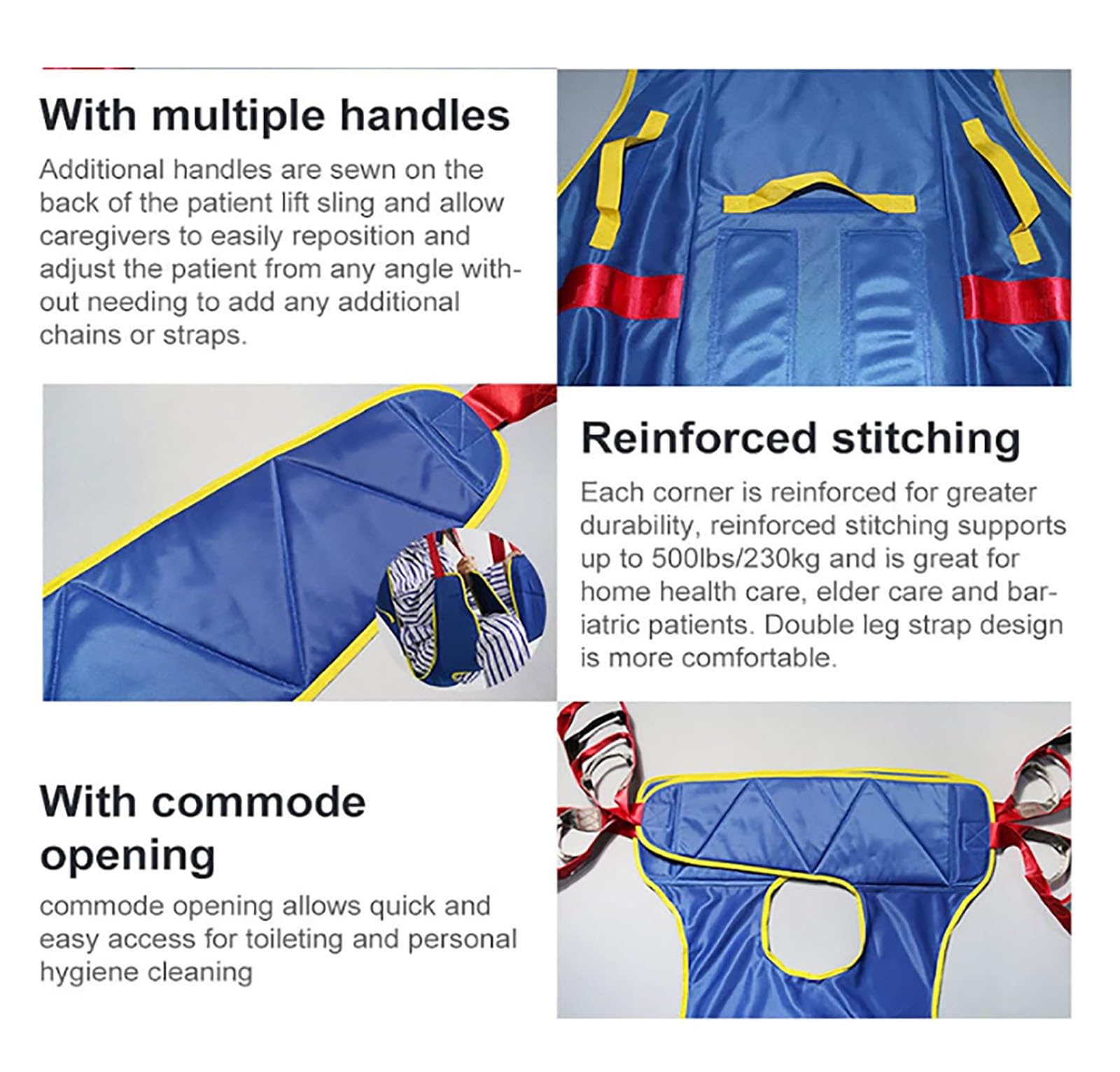 With multiple handles

Additional handles are sewn on the back of the patient lift sling and allow caregivers to easily reposition and adjust the patient from any angle without needing to add any additional chains or straps.

Reinforced stitching

Each corner is reinforced for greater durability, reinforced stitching supports up to 500lbs/230kg and is great for home health care, elder care and bariatric patients. Double leg strap design is more comfortable.

With commode opening

commode opening allows quick and easy access for toileting and personal hygiene cleaning